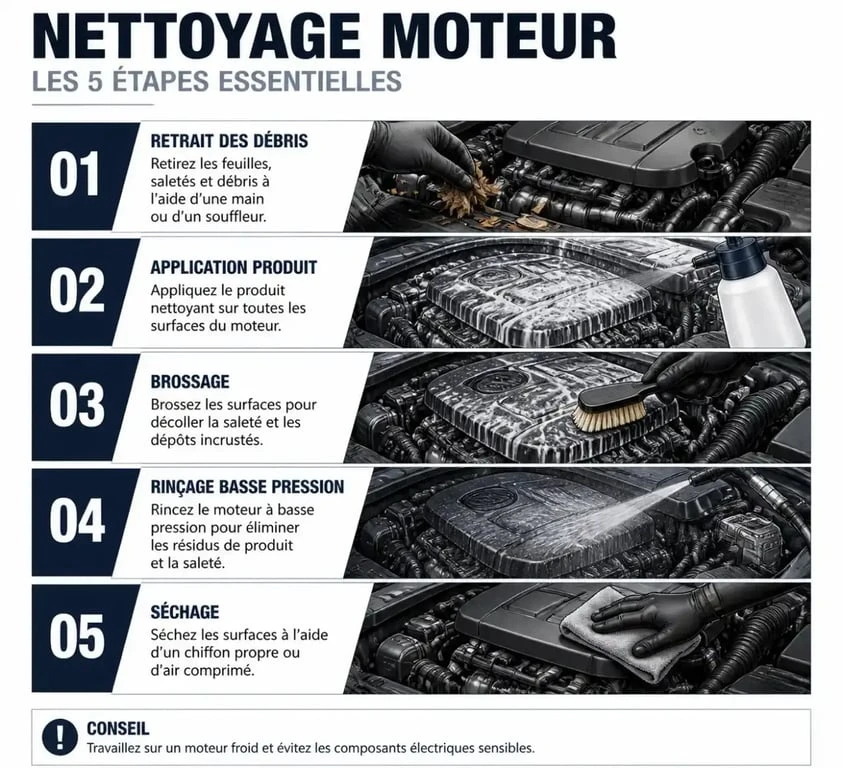 NETTOYAGE MOTEUR
LES 5 ÉTAPES ESSENTIELLES

01
RETRAIT DES DÉBRIS
Retirez les feuilles, saletés et débris à l'aide d'une main ou d'un souffleur.

02
APPLICATION PRODUIT
Appliquez le produit nettoyant sur toutes les surfaces du moteur.

03
BROSSAGE
Brossez les surfaces pour décoller la saleté et les dépôts incrustés.

04
RINÇAGE BASSE PRESSION
Rincez le moteur à basse pression pour éliminer les résidus de produit et la saleté.

05
SÉCHAGE
Séchez les surfaces à l'aide d'un chiffon propre ou d'air comprimé.

!
CONSEIL
Travaillez sur un moteur froid et évitez les composants électriques sensibles.